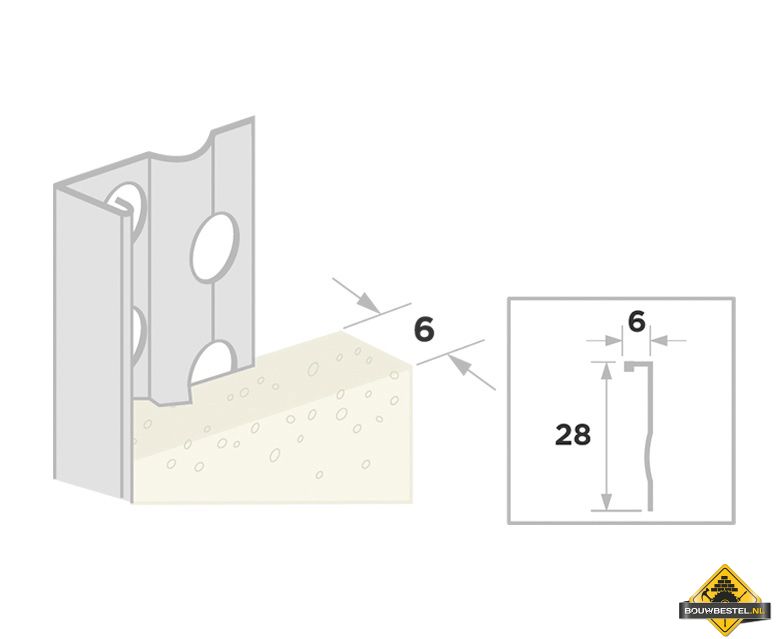 6

6

28

BOUWBESTEL.NL