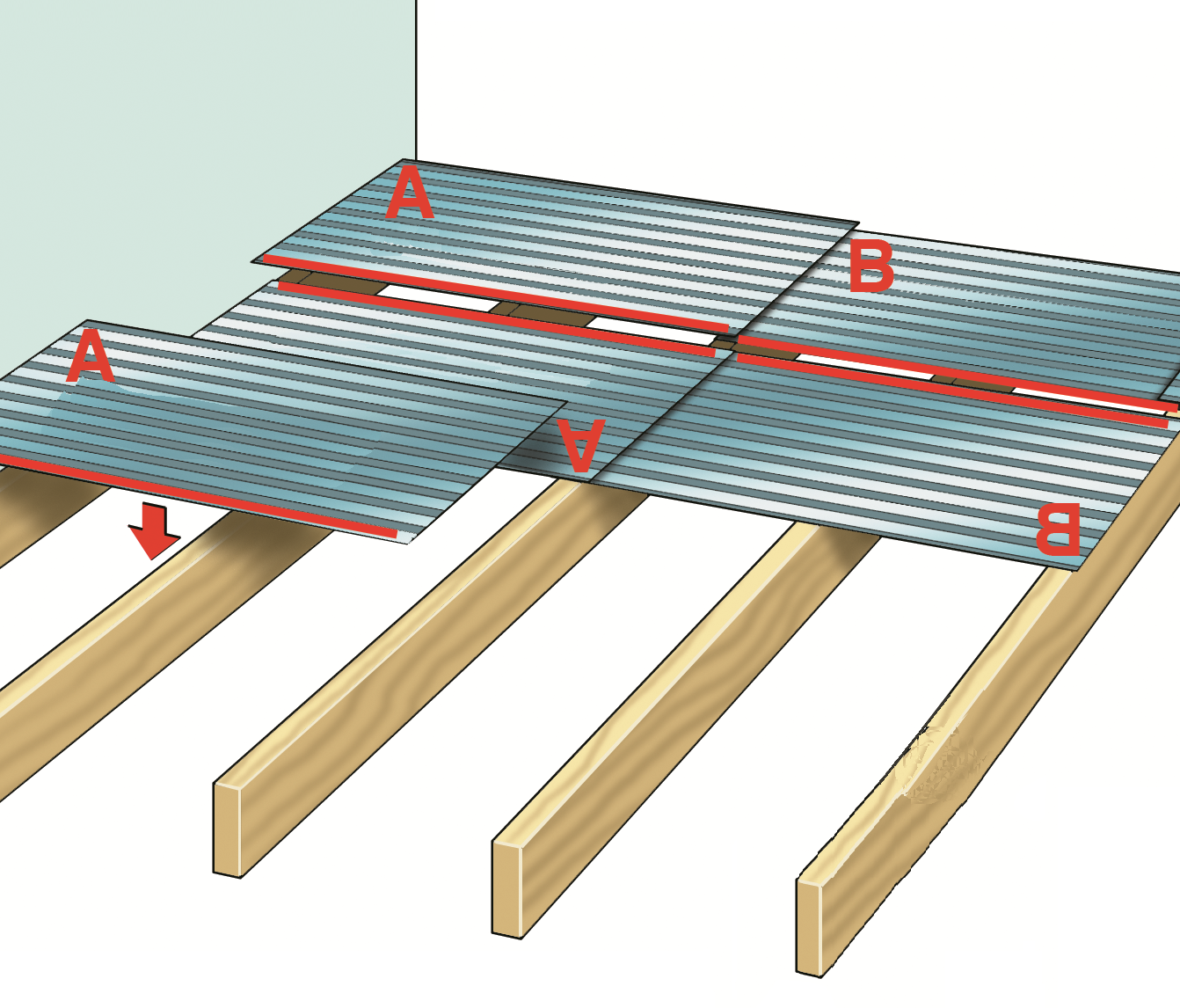 A
B
A
A
B