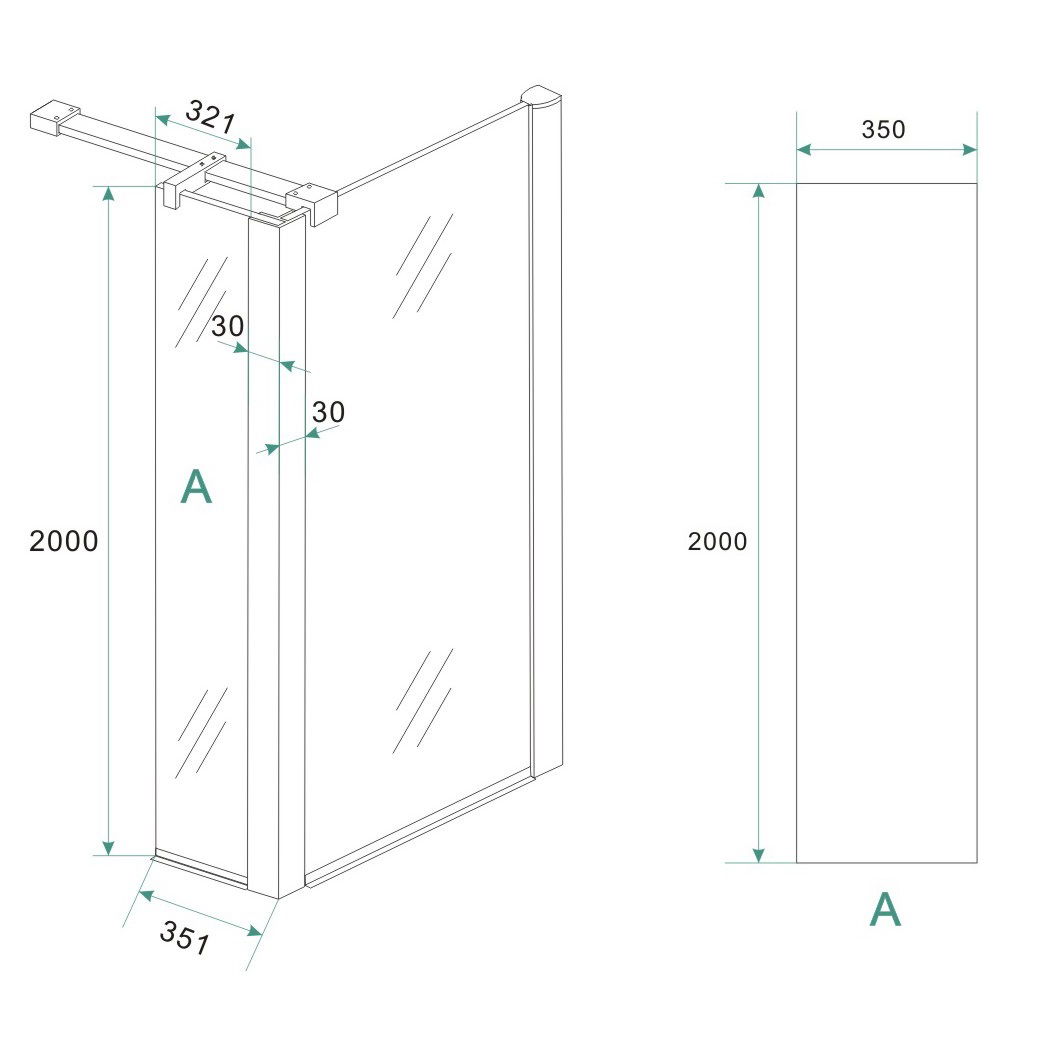 321

30

30

A

2000

351

350

2000

A