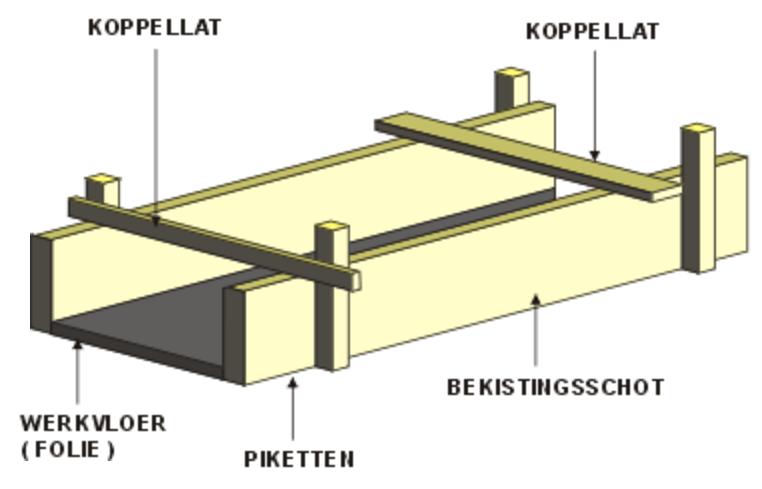 KOPPELLAT

KOPPELLAT

BEKISTINGSSCHOT

WERKVLOER
( FOLIE )

PIKETTEN