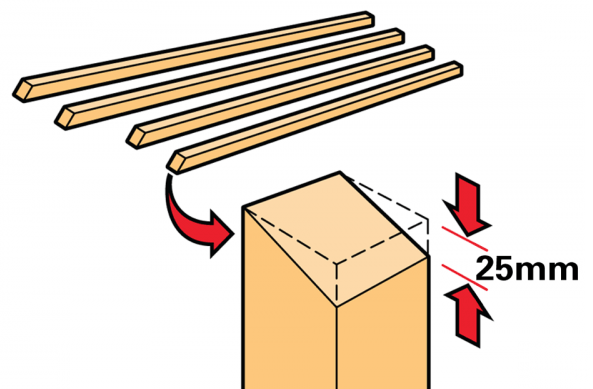 25mm